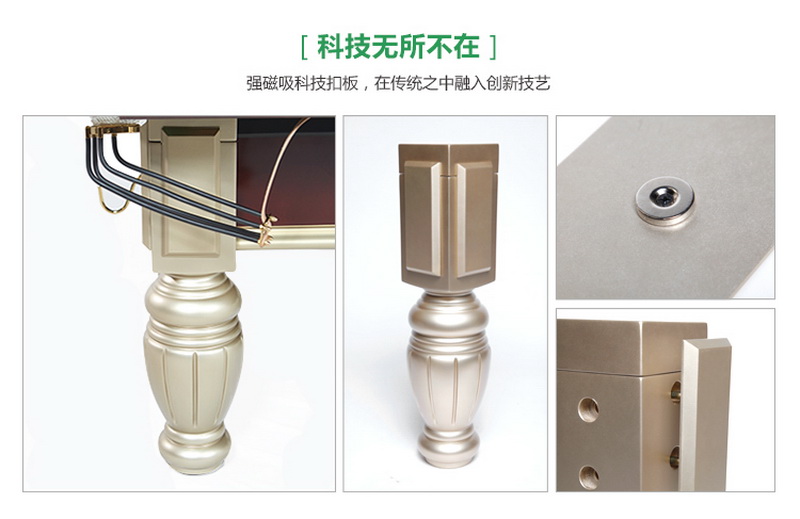 [ 科技无所不在 ]

强磁吸科技扣板，在传统之中融入创新技艺