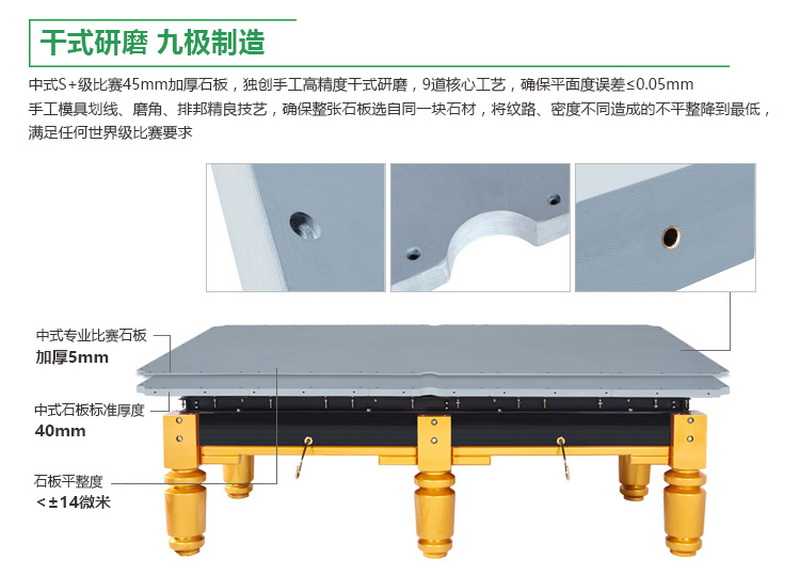 干式研磨 九极制造

中式S+级比赛45mm加厚石板，独创手工高精度干式研磨，9道核心工艺，确保平面度误差≤0.05mm 手工模具划线、磨角、排邦精良技艺，确保整张石板选自同一块石材，将纹路、密度不同造成的不平整降到最低，满足任何世界级比赛要求

中式专业比赛石板
加厚5mm

中式石板标准厚度
40mm

石板平整度
<±14微米