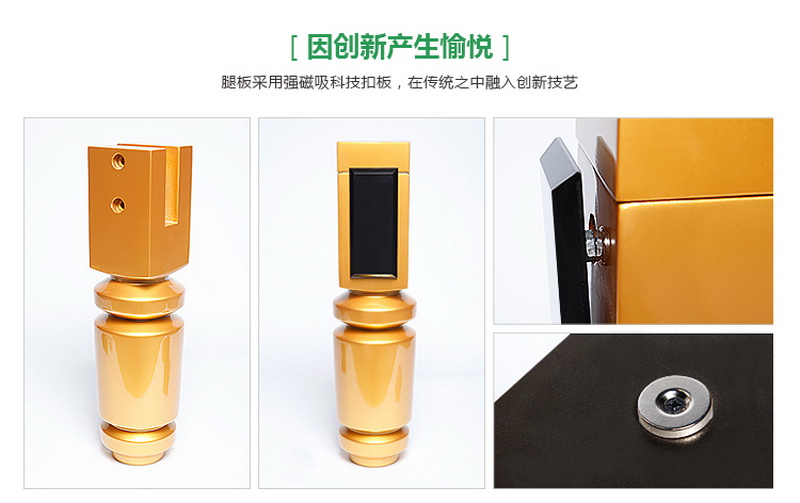 [ 因创新产生愉悦 ]

腿板采用强磁吸科技扣板，在传统之中融入创新技艺